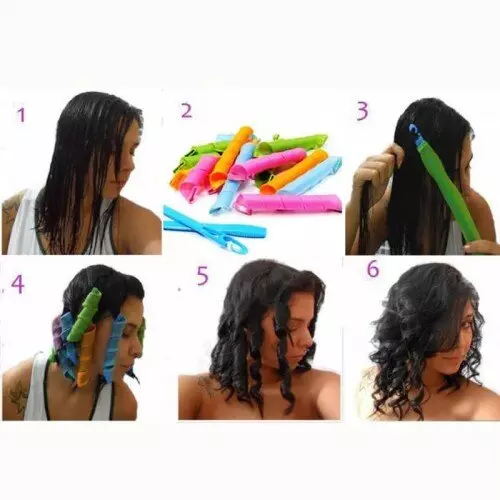 1

2

3

4

5

6