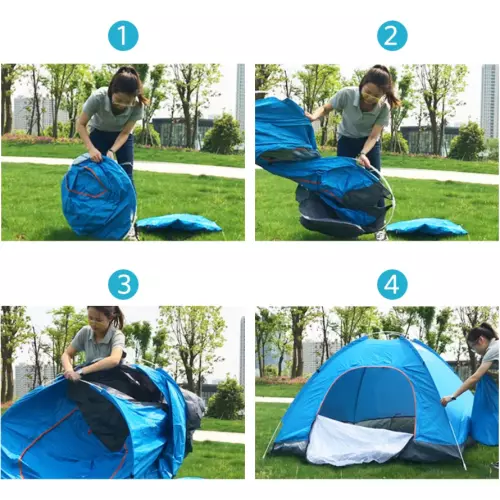 1

2

3

4