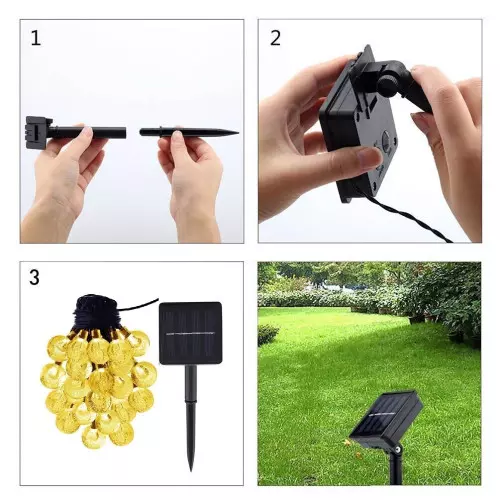 1

2

3