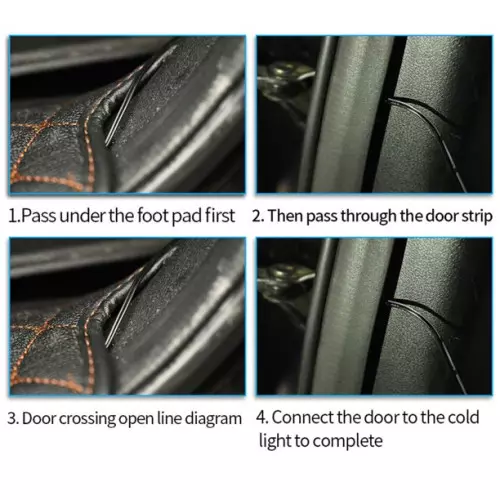 1.Pass under the foot pad first

2. Then pass through the door strip

3. Door crossing open line diagram

4. Connect the door to the cold light to complete