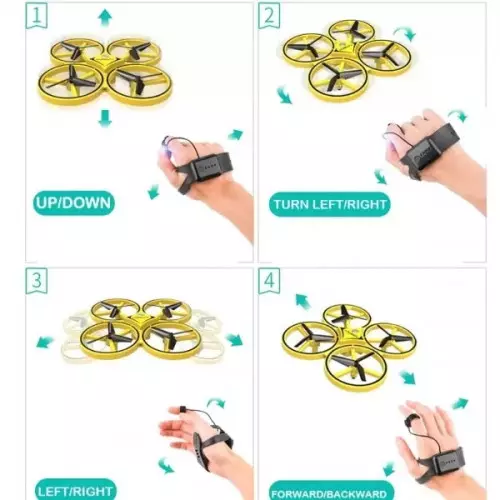 1

UP/DOWN

2

TURN LEFT/RIGHT

3

LEFT/RIGHT

4

FORWARD/BACKWARD