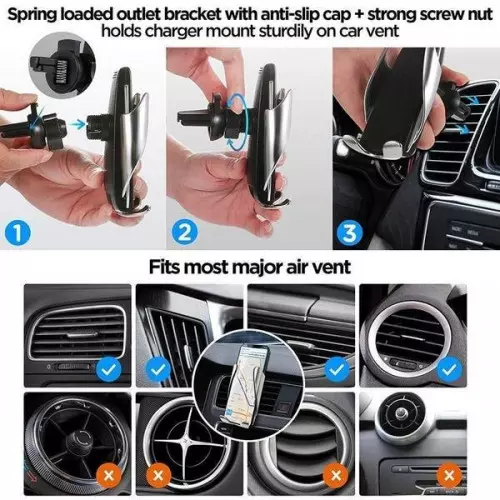 Spring loaded outlet bracket with anti-slip cap + strong screw nut
holds charger mount sturdily on car vent

1

2

3

Fits most major air vent