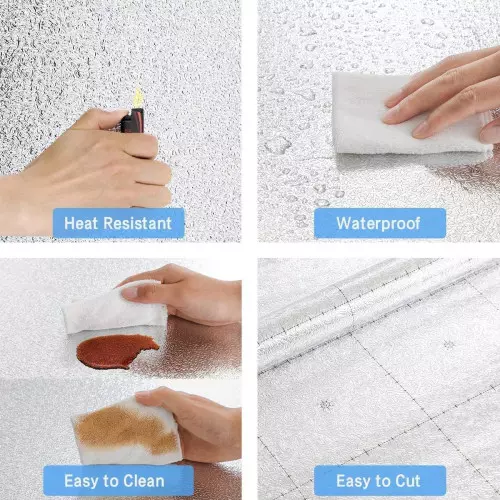 Heat Resistant

Waterproof

Easy to Clean

Easy to Cut