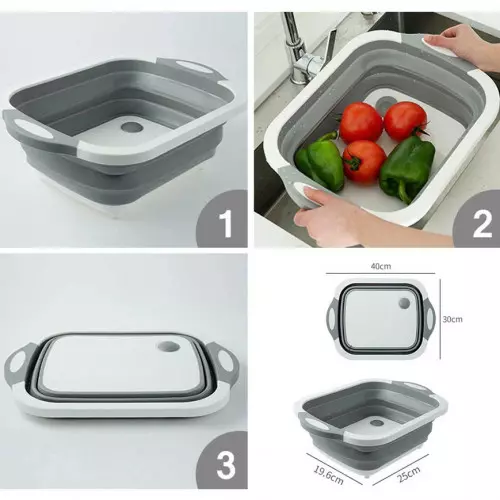 1

2

3

40cm

30cm

19.6cm

25cm