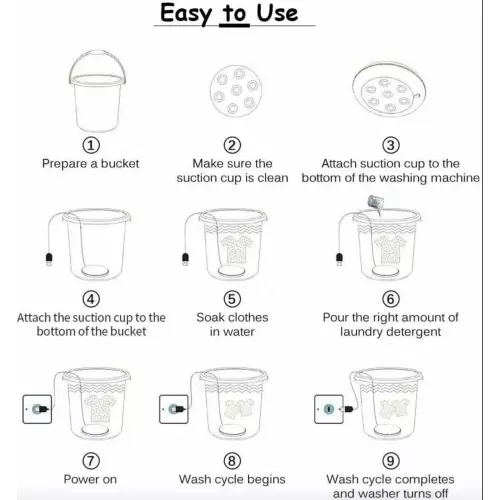 Easy to Use

①
Prepare a bucket

②
Make sure the suction cup is clean

③
Attach suction cup to the bottom of the washing machine

④
Attach the suction cup to the bottom of the bucket

⑤
Soak clothes in water

⑥
Pour the right amount of laundry detergent

⑦
Power on

⑧
Wash cycle begins

⑨
Wash cycle completes and washer turns off