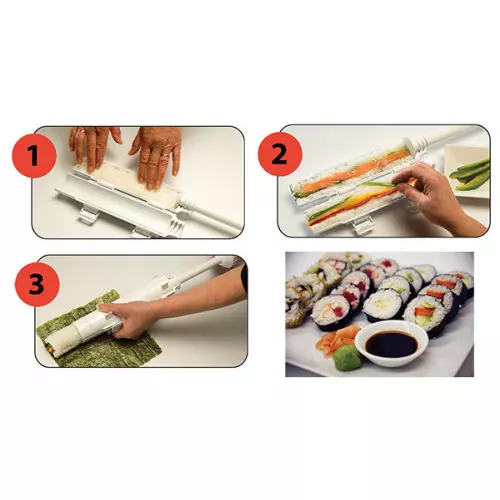 1

2

3