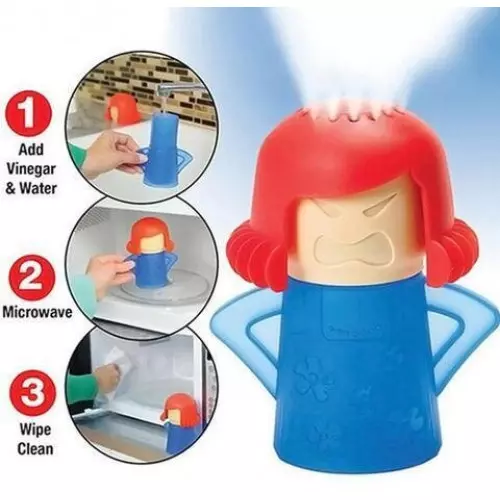 1
Add Vinegar & Water

2
Microwave

3
Wipe Clean